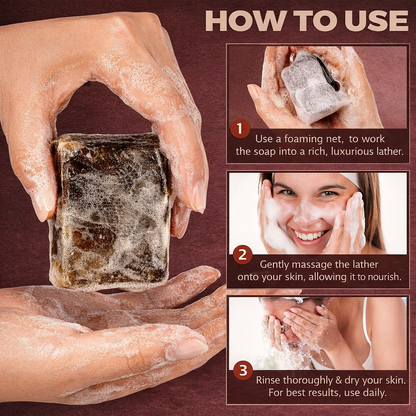 HOW TO USE

1
Use a foaming net, to work the soap into a rich, luxurious lather.

2
Gently massage the lather onto your skin, allowing it to nourish.

3
Rinse thoroughly & dry your skin. For best results, use daily.