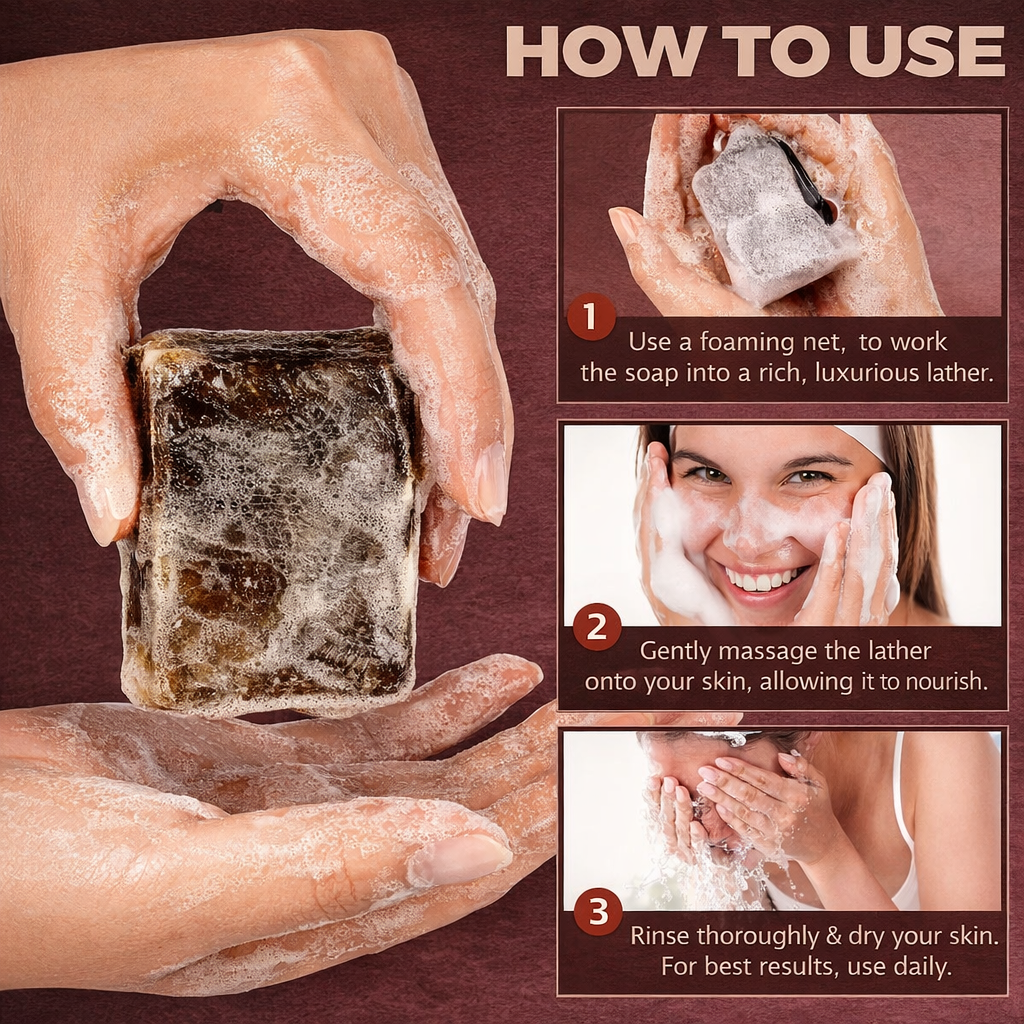 HOW TO USE

1 Use a foaming net, to work the soap into a rich, luxurious lather.

2 Gently massage the lather onto your skin, allowing it to nourish.

3 Rinse thoroughly & dry your skin. For best results, use daily.